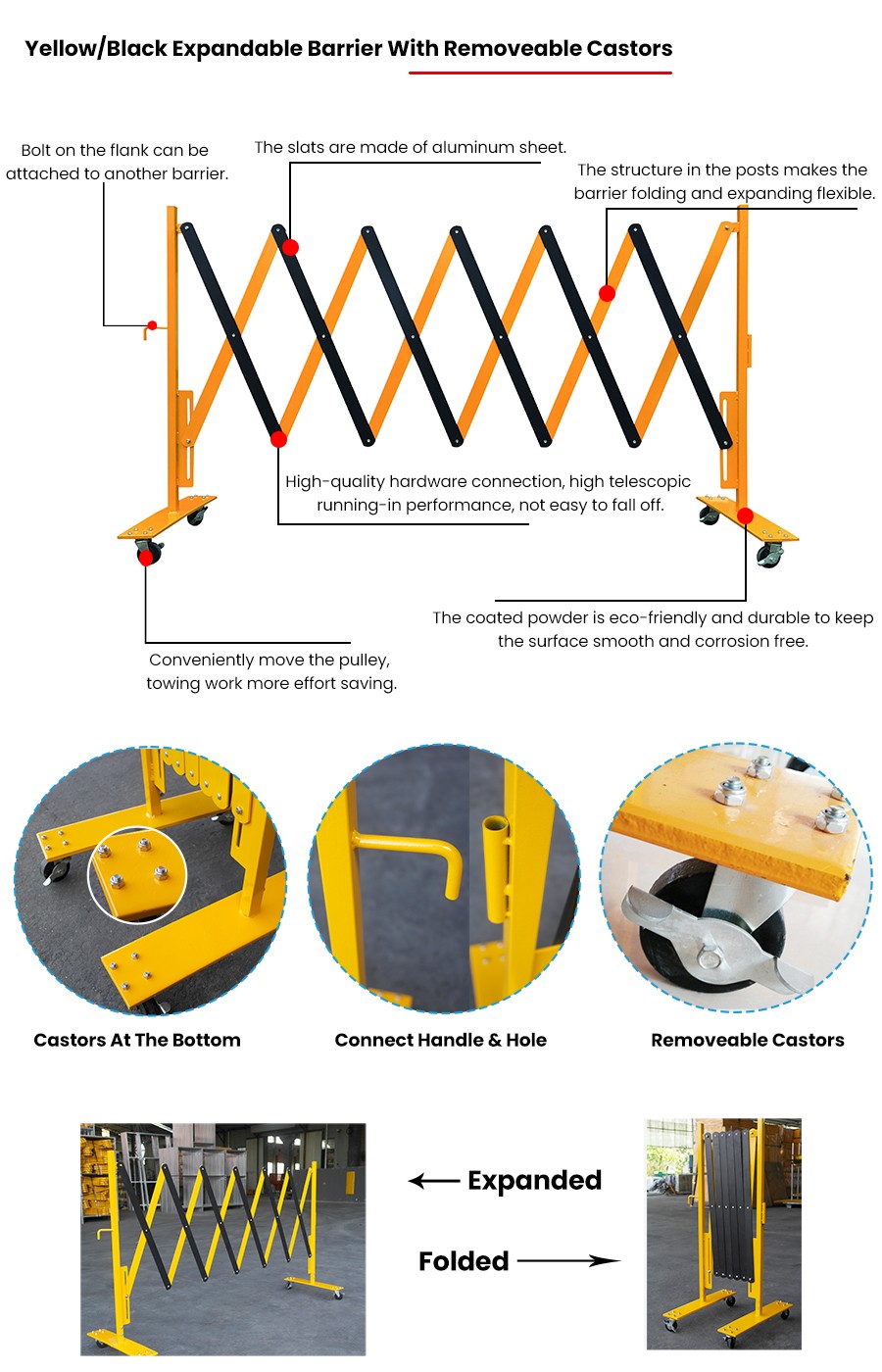 Yellow/Black Expandable Barrier With Removeable Castors

Bolt on the flank can be attached to another barrier.

The slats are made of aluminum sheet.

The structure in the posts makes the barrier folding and expanding flexible.

High-quality hardware connection, high telescopic running-in performance, not easy to fall off.

The coated powder is eco-friendly and durable to keep the surface smooth and corrosion free.

Conveniently move the pulley, towing work more effort saving.

Castors At The Bottom

Connect Handle & Hole

Removeable Castors

Expanded

Folded