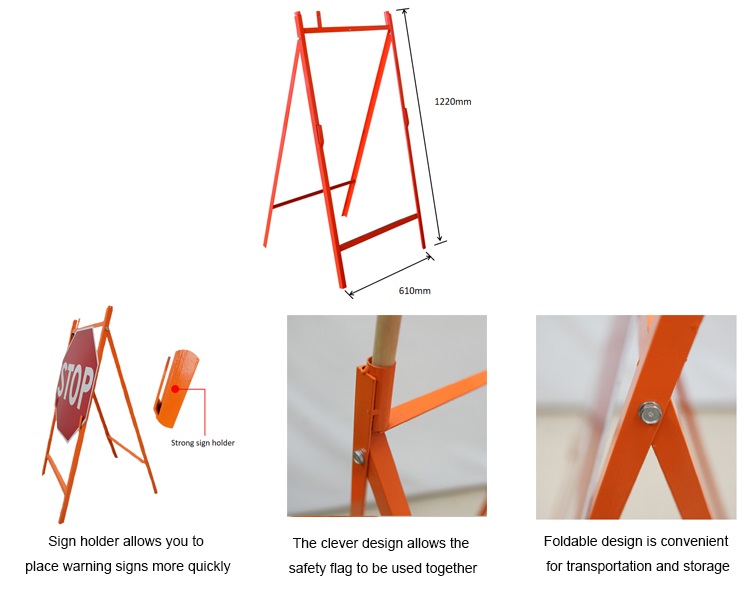 1220mm

610mm

STOP

Strong sign holder

Sign holder allows you to place warning signs more quickly

The clever design allows the safety flag to be used together

Foldable design is convenient for transportation and storage