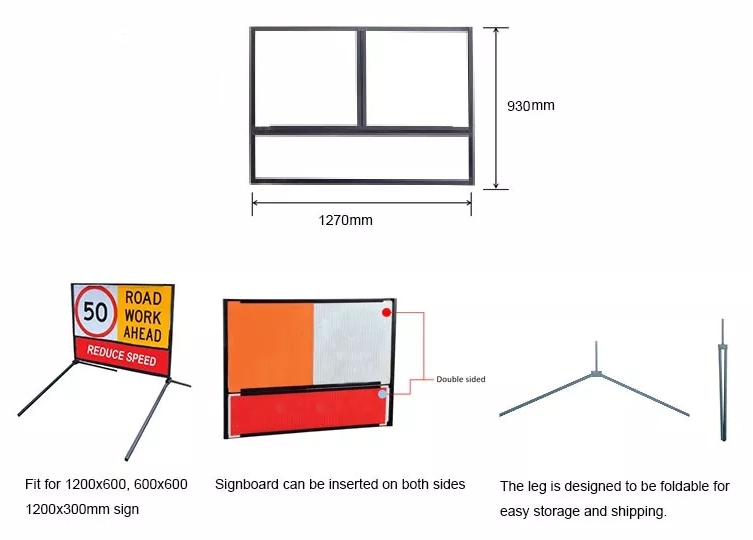 930mm

1270mm

50

ROAD WORK AHEAD

REDUCE SPEED

Double sided

Fit for 1200x600, 600x600 1200x300mm sign

Signboard can be inserted on both sides

The leg is designed to be foldable for easy storage and shipping.