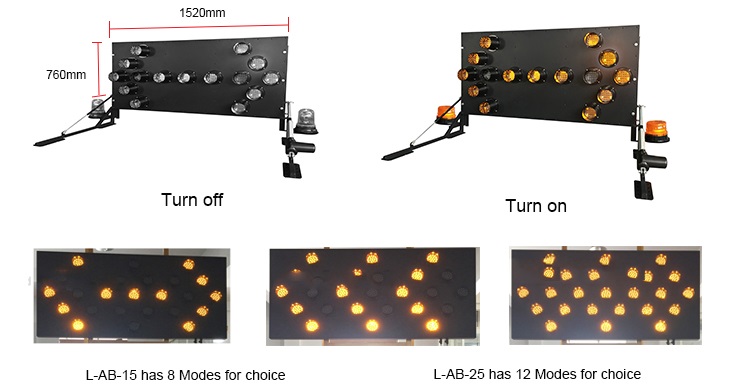 1520mm

760mm

Turn off

Turn on

L-AB-15 has 8 Modes for choice

L-AB-25 has 12 Modes for choice